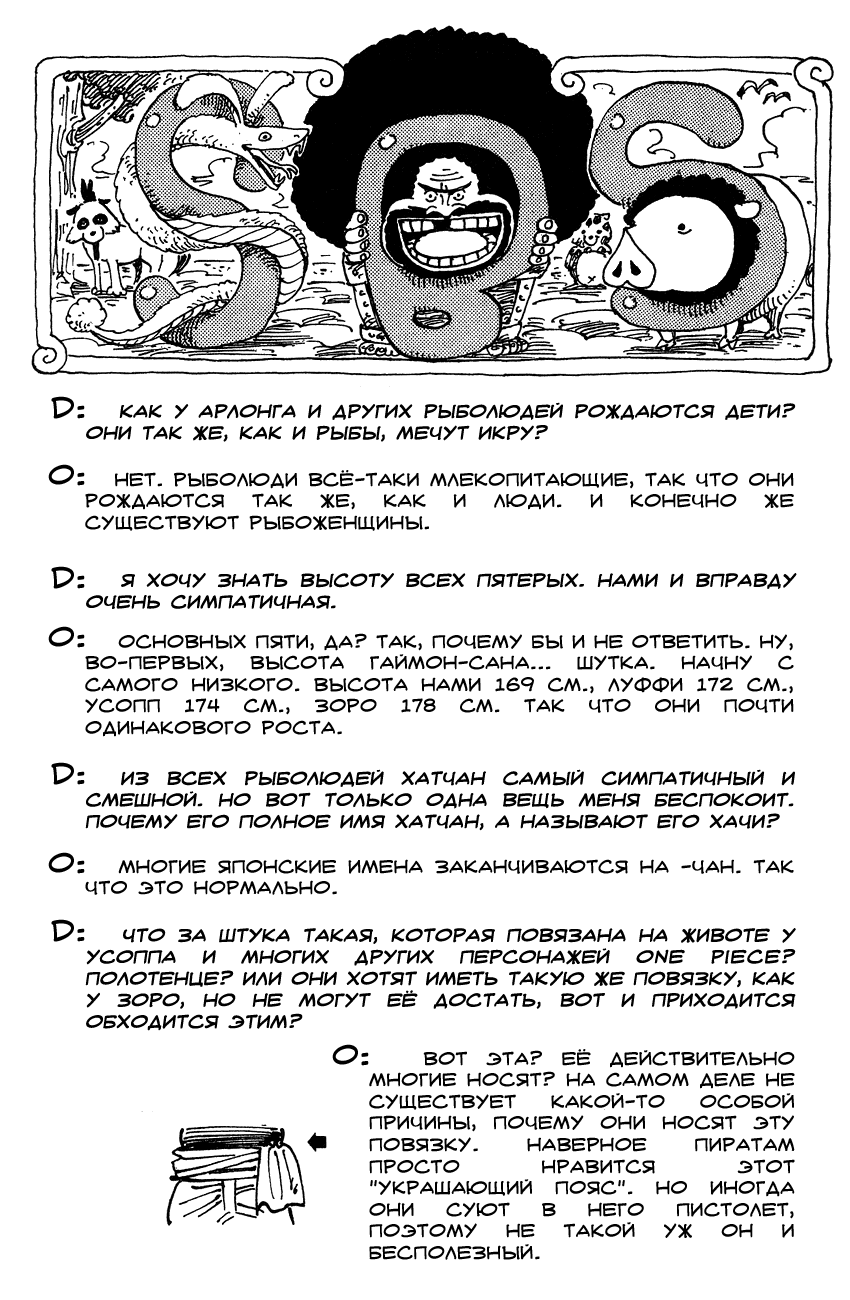 D: КАК У АРЛОНГА И ДРУГИХ РЫБОЛЮДЕЙ РОЖДАЮТСЯ ДЕТИ? ОНИ ТАК ЖЕ, КАК И РЫБЫ, МЕЧУТ ИКРУ?

O: НЕТ. РЫБОЛЮДИ ВСЁ-ТАКИ МЛЕКОПИТАЮЩИЕ, ТАК ЧТО ОНИ РОЖДАЮТСЯ ТАК ЖЕ, КАК И ЛЮДИ. И КОНЕЧНО ЖЕ СУЩЕСТВУЮТ РЫБОЖЕНЩИНЫ.

D: Я ХОЧУ ЗНАТЬ ВЫСОТУ ВСЕХ ПЯТЕРЫХ. НАМИ И ВПРАВДУ ОЧЕНЬ СИМПАТИЧНАЯ.

O: ОСНОВНЫХ ПЯТИ, ДА? ТАК, ПОЧЕМУ БЫ И НЕ ОТВЕТИТЬ. НУ, ВО-ПЕРВЫХ, ВЫСОТА ГАЙМОН-САНА... ШУТКА. НАЧНУ С САМОГО НИЗКОГО. ВЫСОТА НАМИ 169 СМ., ЛУФФИ 172 СМ., УСОПП 174 СМ., ЗОРО 178 СМ. ТАК ЧТО ОНИ ПОЧТИ ОДИНАКОВОГО РОСТА.

D: ИЗ ВСЕХ РЫБОЛЮДЕЙ ХАТЧАН САМЫЙ СИМПАТИЧНЫЙ И СМЕШНОЙ. НО ВОТ ТОЛЬКО ОДНА ВЕЩЬ МЕНЯ БЕСПОКОИТ. ПОЧЕМУ ЕГО ПОЛНОЕ ИМЯ ХАТЧАН, А НАЗЫВАЮТ ЕГО ХАЧИ?

O: МНОГИЕ ЯПОНСКИЕ ИМЕНА ЗАКАНЧИВАЮТСЯ НА -ЧАН. ТАК ЧТО ЭТО НОРМАЛЬНО.

D: ЧТО ЗА ШТУКА ТАКАЯ, КОТОРАЯ ПОВЯЗАНА НА ЖИВОТЕ У УСОППА И МНОГИХ ДРУГИХ ПЕРСОНАЖЕЙ ONE PIECE? ПОЛОТЕНЦЕ? ИЛИ ОНИ ХОТЯТ ИМЕТЬ ТАКУЮ ЖЕ ПОВЯЗКУ, КАК У ЗОРО, НО НЕ МОГУТ ЕЁ ДОСТАТЬ, ВОТ И ПРИХОДИТСЯ ОБХОДИТСЯ ЭТИМ?

O: ВОТ ЭТА? ЕЁ ДЕЙСТВИТЕЛЬНО МНОГИЕ НОСЯТ? НА САМОМ ДЕЛЕ НЕ СУЩЕСТВУЕТ КАКОЙ-ТО ОСОБОЙ ПРИЧИНЫ, ПОЧЕМУ ОНИ НОСЯТ ЭТУ ПОВЯЗКУ. НАВЕРНОЕ ПИРАТАМ ПРОСТО НРАВИТСЯ ЭТОТ "УКРАШАЮЩИЙ ПОЯС". НО ИНОГДА ОНИ СУЮТ В НЕГО ПИСТОЛЕТ, ПОЭТОМУ НЕ ТАКОЙ УЖ ОН И БЕСПОЛЕЗНЫЙ.